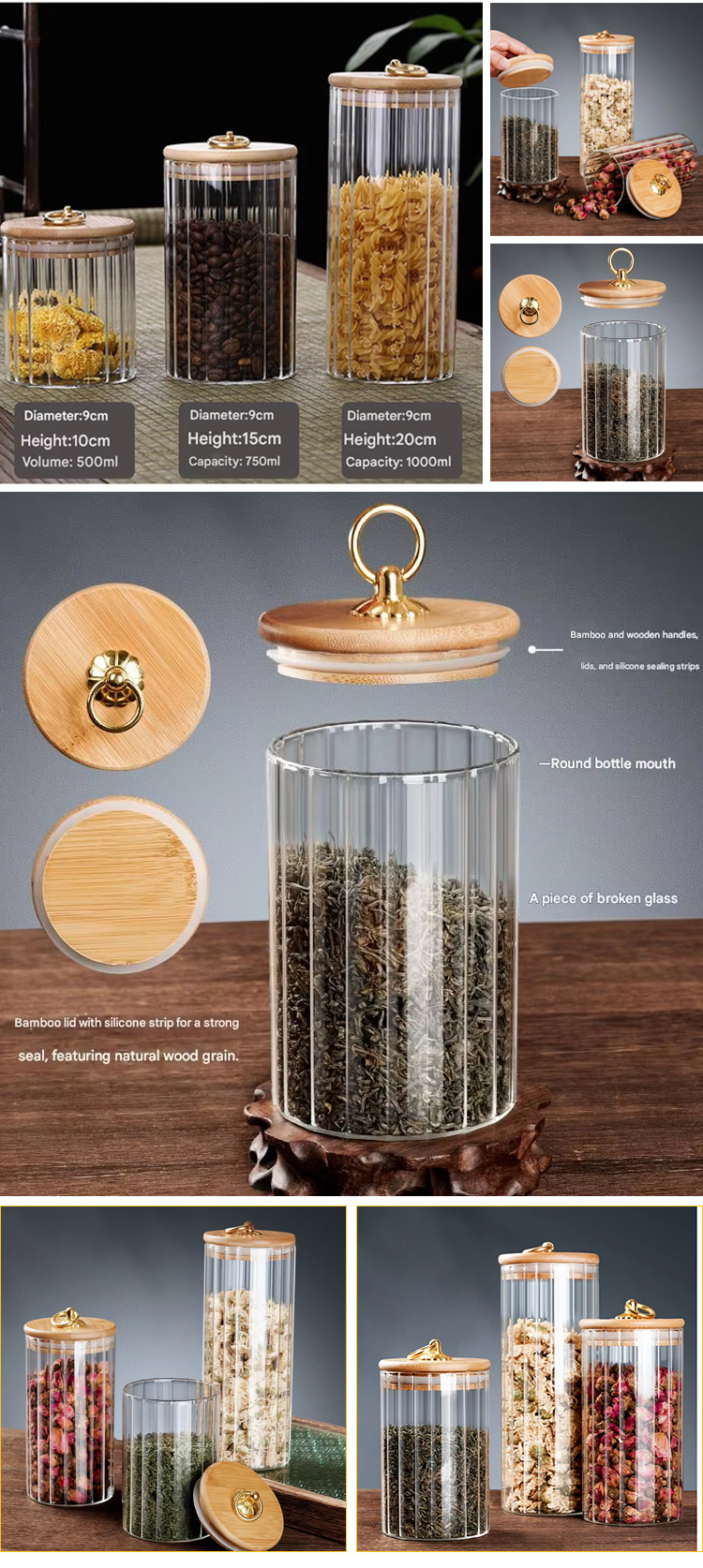 Diameter:9cm
Height:10cm
Volume: 500ml

Diameter:9cm
Height:15cm
Capacity: 750ml

Diameter:9cm
Height:20cm
Capacity: 1000ml

Bamboo and wooden handles, lids, and silicone sealing strips

—Round bottle mouth

A piece of broken glass

Bamboo lid with silicone strip for a strong seal, featuring natural wood grain.